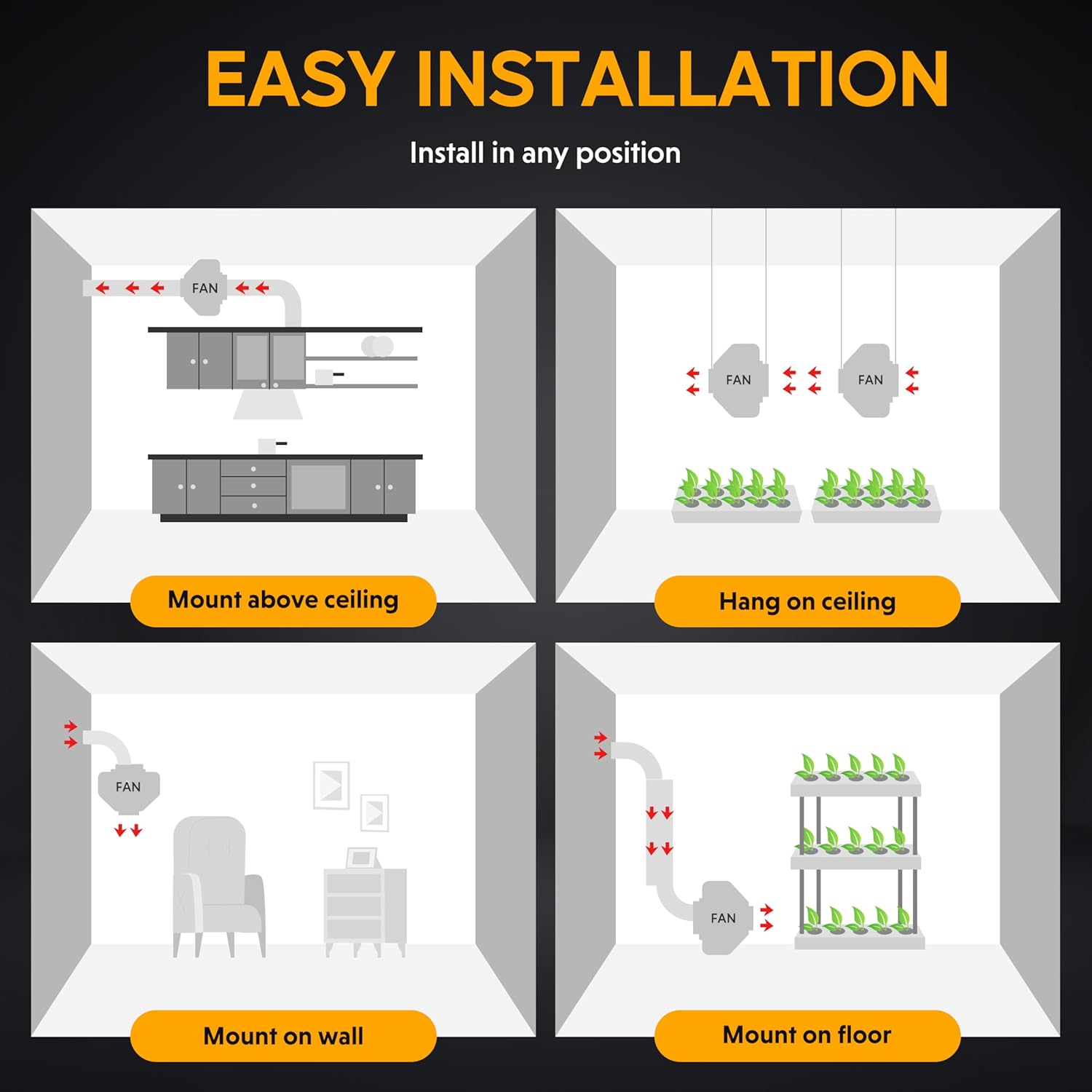 EASY INSTALLATION

Install in any position

FAN

Mount above ceiling

FAN FAN

Hang on ceiling

FAN

Mount on wall

FAN

Mount on floor