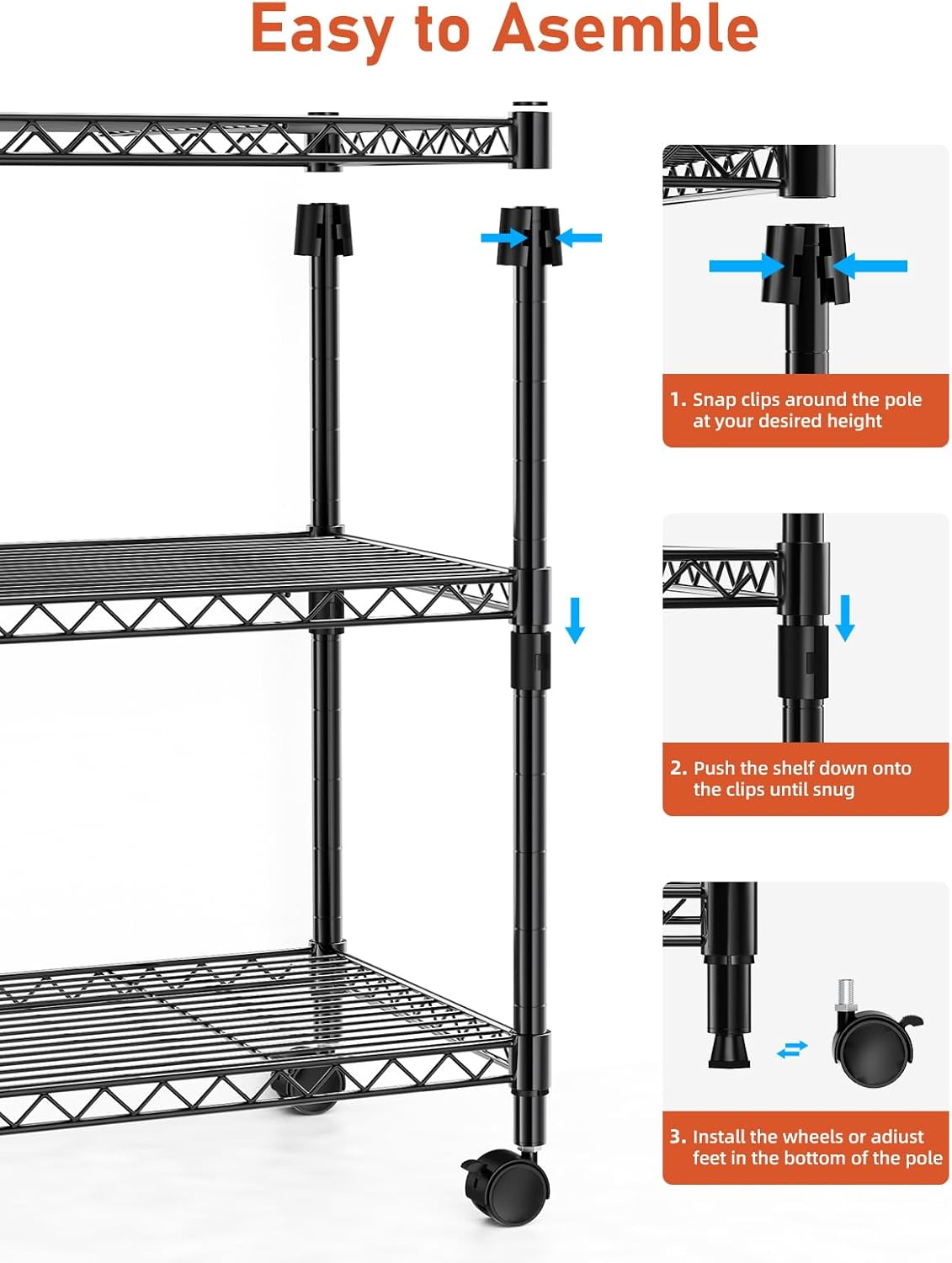 Easy to Asemble

1. Snap clips around the pole at your desired height

2. Push the shelf down onto the clips until snug

3. Install the wheels or adiust feet in the bottom of the pole