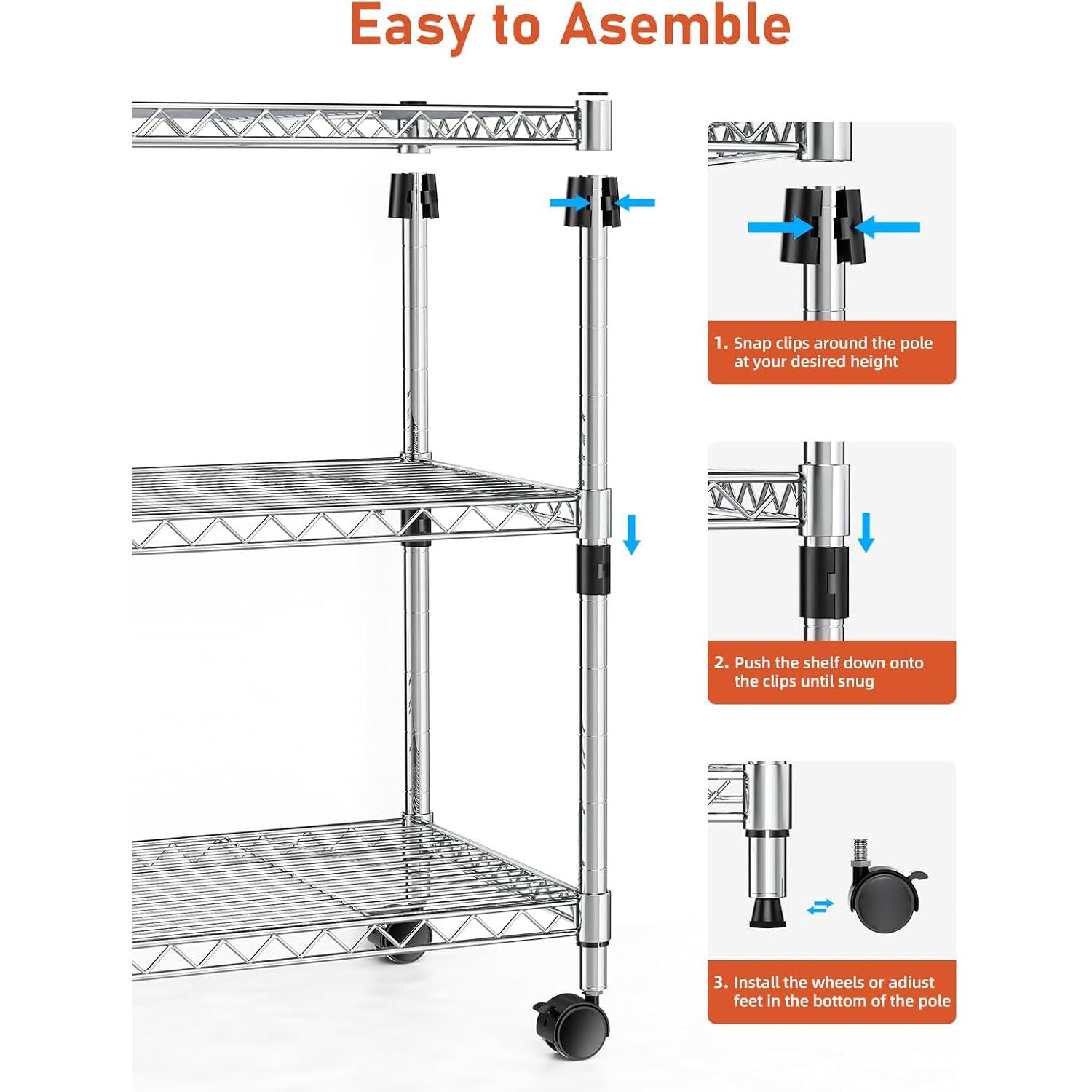 Easy to Asemble

1. Snap clips around the pole at your desired height

2. Push the shelf down onto the clips until snug

3. Install the wheels or adiust feet in the bottom of the pole