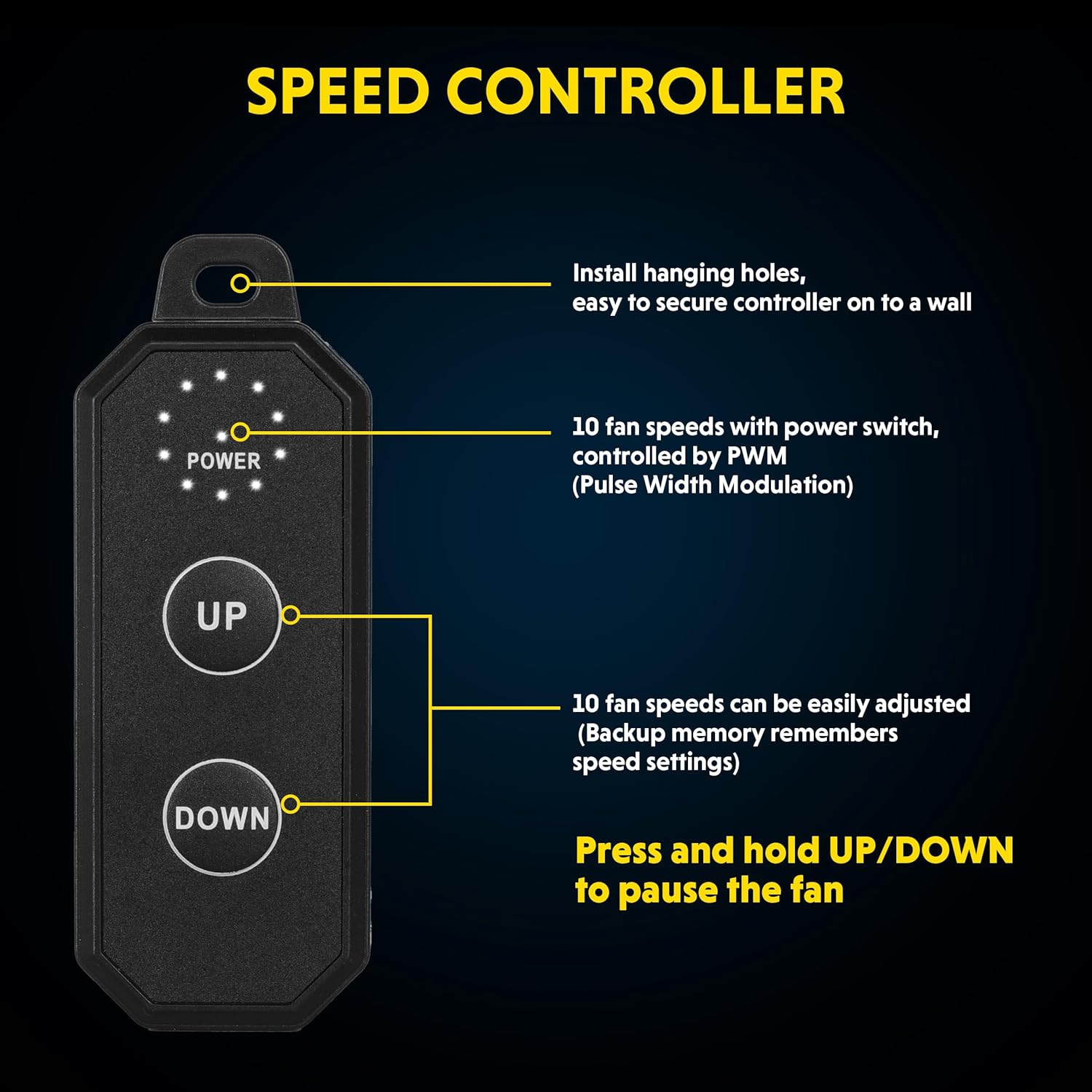 SPEED CONTROLLER

Install hanging holes, easy to secure controller on to a wall

POWER

10 fan speeds with power switch, controlled by PWM (Pulse Width Modulation)

UP

DOWN

10 fan speeds can be easily adjusted (Backup memory remembers speed settings)

Press and hold UP/DOWN to pause the fan